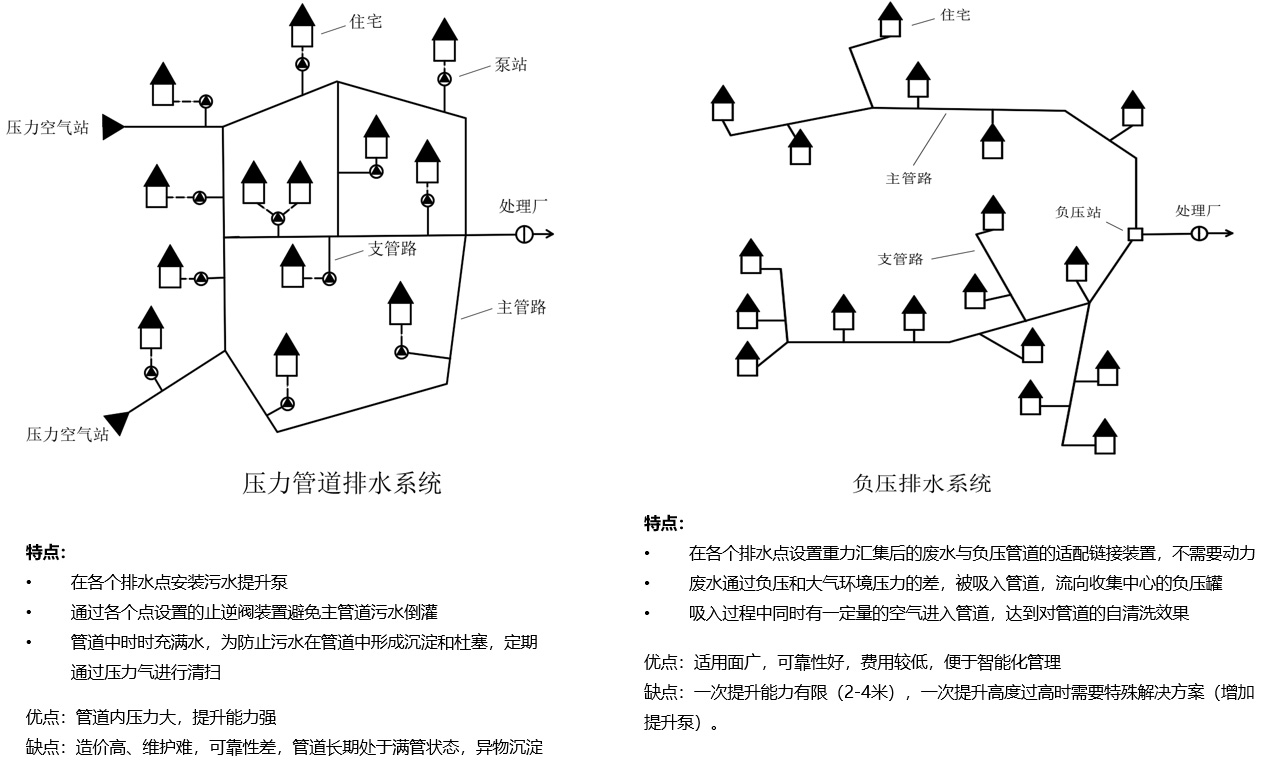 住宅

泵站

压力空气站

处理厂

支管路

主管路

压力空气站

压力管道排水系统

特点:

• 在各个排水点安装污水提升泵

• 通过各个点设置的止逆阀装置避免主管道污水倒灌

• 管道中时时充满水，为防止污水在管道中形成沉淀和杜塞，定期通过压力气进行清扫

优点：管道内压力大，提升能力强

缺点：造价高、维护难，可靠性差，管道长期处于满管状态，异物沉淀

住宅

主管路

负压站

处理厂

支管路

负压排水系统

特点:

• 在各个排水点设置重力汇集后的废水与负压管道的适配链接装置，不需要动力

• 废水通过负压和大气环境压力的差，被吸入管道，流向收集中心的负压罐

• 吸入过程中同时有一定量的空气进入管道，达到对管道的自清洗效果

优点：适用面广，可靠性好，费用较低，便于智能化管理

缺点：一次提升能力有限（2-4米），一次提升高度过高时需要特殊解决方案（增加提升泵）。